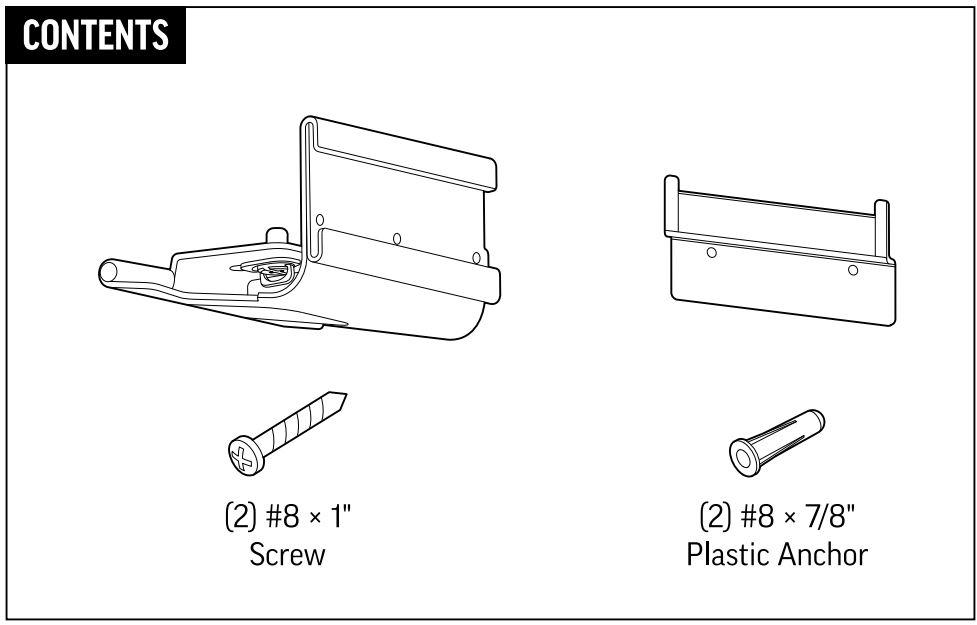 CONTENTS

(2) #8 × 1"
Screw

(2) #8 × 7/8"
Plastic Anchor