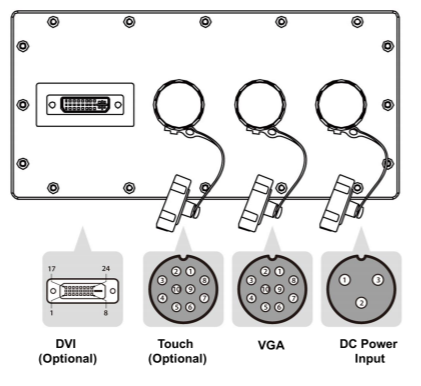 17
24
1
8

2 1
3 8
10 9
4 7
5 6

2 1
3 8
10 9
4 7
5 6

1 3
2

DVI
(Optional)

Touch
(Optional)

VGA

DC Power
Input