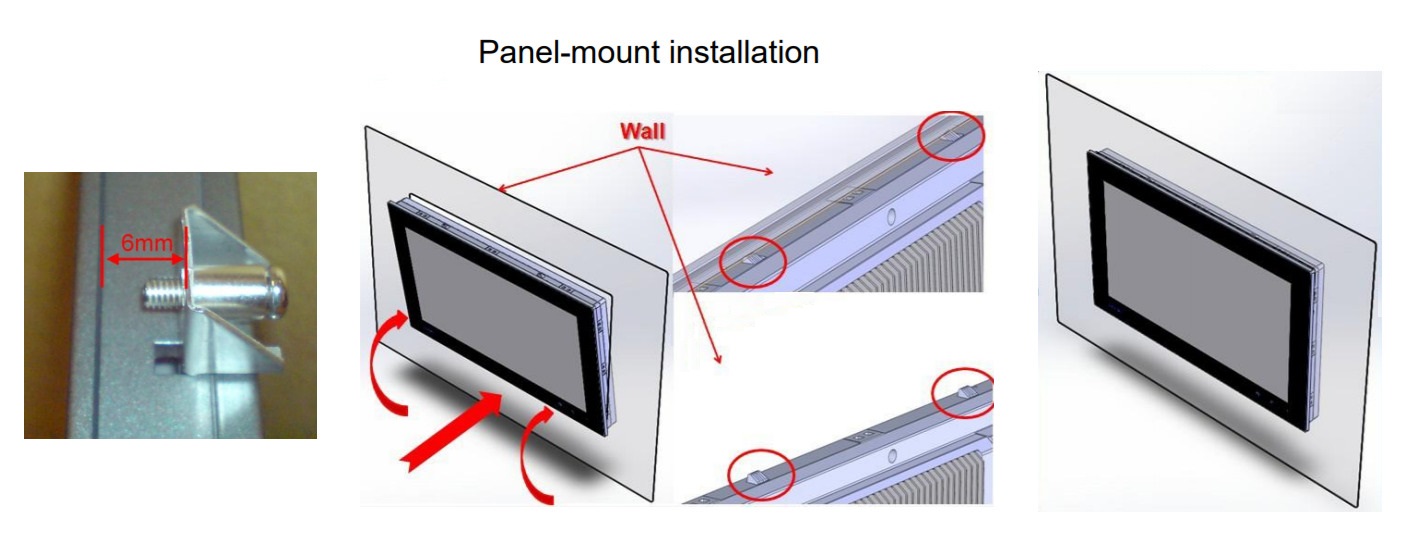 Panel-mount installation

6mm

Wall