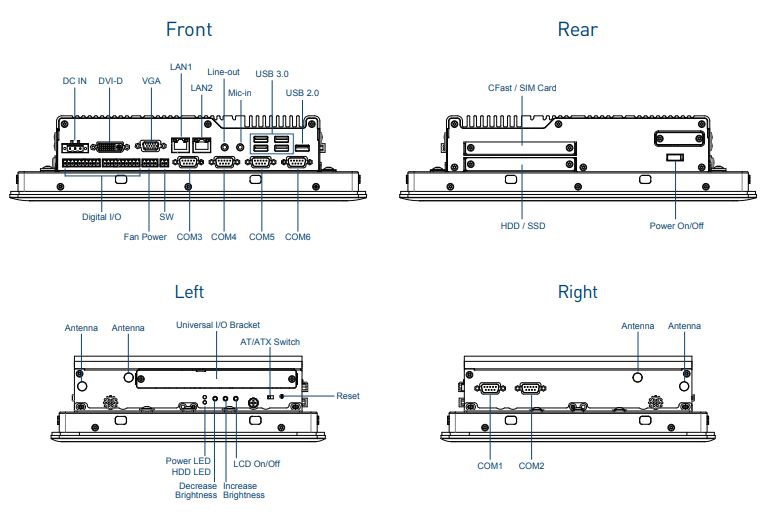 Front

DC IN DVI-D VGA LAN1 LAN2 Line-out Mic-in USB 3.0 USB 2.0

Digital I/O Fan Power SW COM3 COM4 COM5 COM6

Rear

CFast / SIM Card

HDD / SSD Power On/Off

Left

Antenna Antenna Universal I/O Bracket AT/ATX Switch Reset

Power LED HDD LED Decrease Brightness Increase Brightness LCD On/Off

Right

Antenna Antenna

COM1 COM2