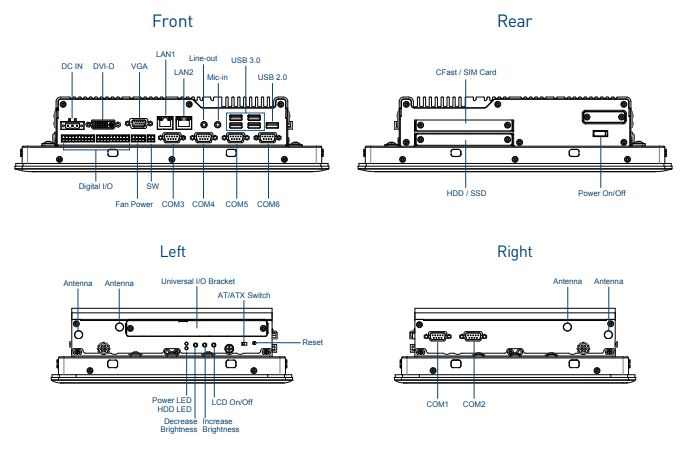 Front

DC IN
DVI-D
VGA
LAN1
LAN2
Line-out
Mic-in
USB 3.0
USB 2.0
Digital I/O
Fan Power
SW
COM3
COM4
COM5
COM6

Rear

CFast / SIM Card
HDD / SSD
Power On/Off

Left

Antenna
Antenna
Universal I/O Bracket
AT/ATX Switch
Reset
Power LED
HDD LED
Decrease Brightness
Increase Brightness
LCD On/Off

Right

Antenna
Antenna
COM1
COM2