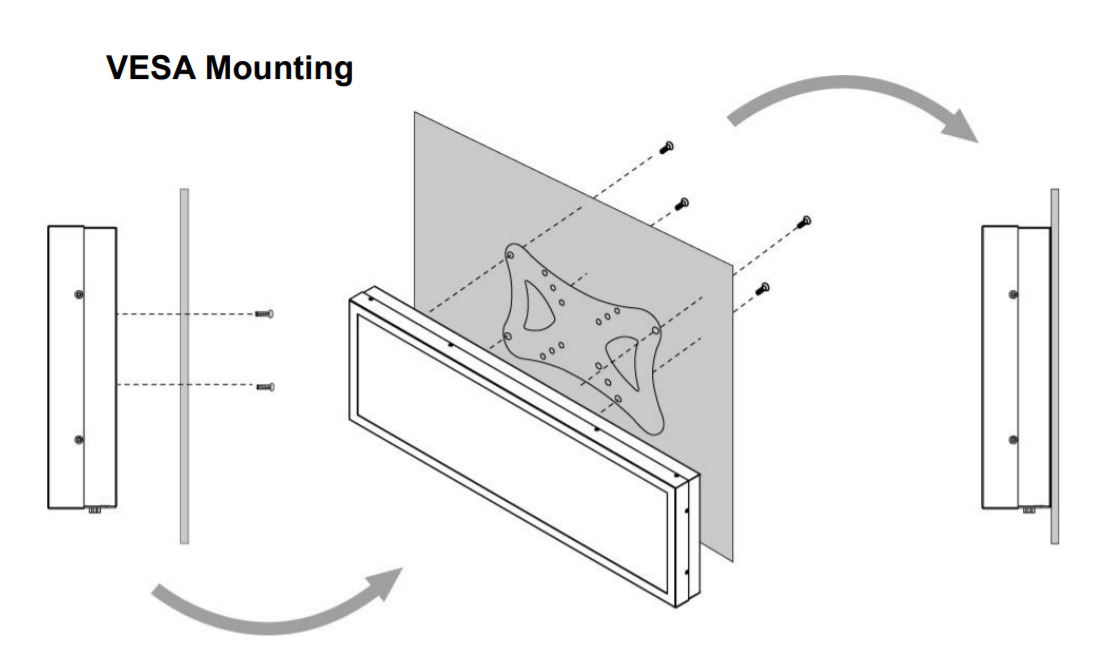 VESA Mounting