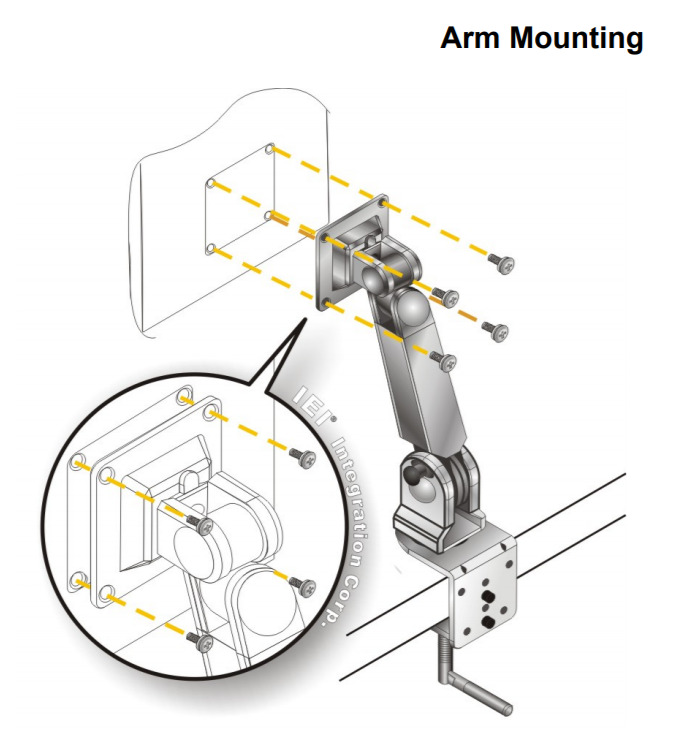 Arm Mounting

IEI® Integration Corp.