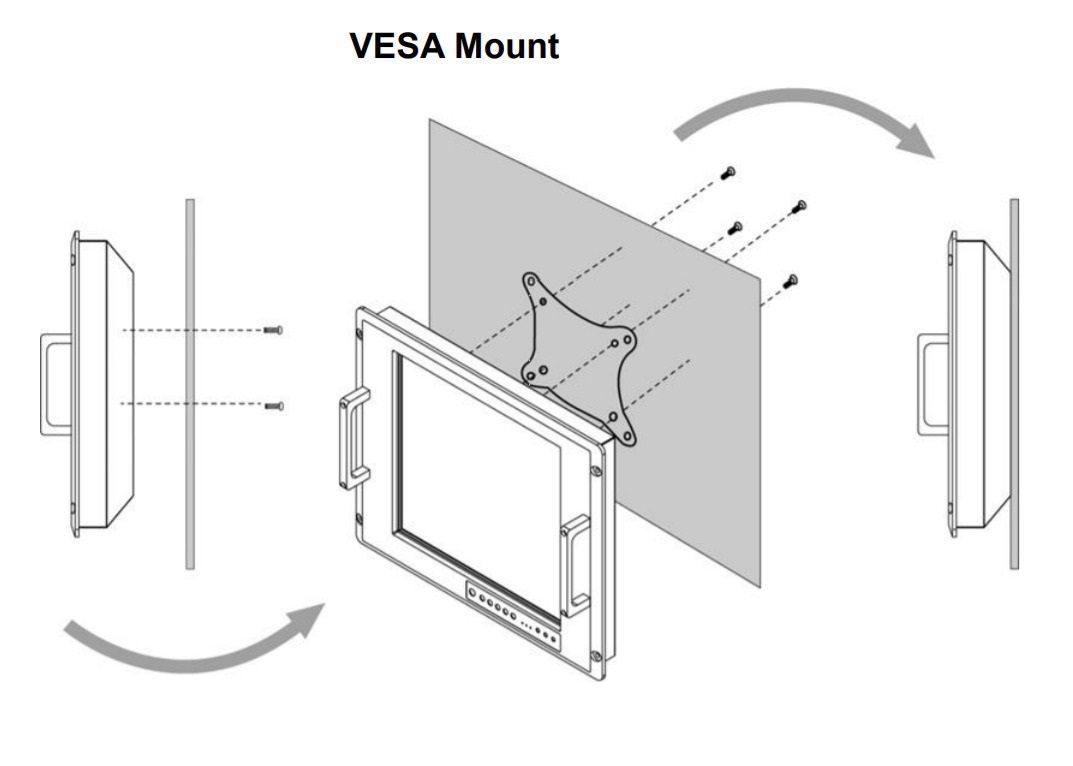 VESA Mount