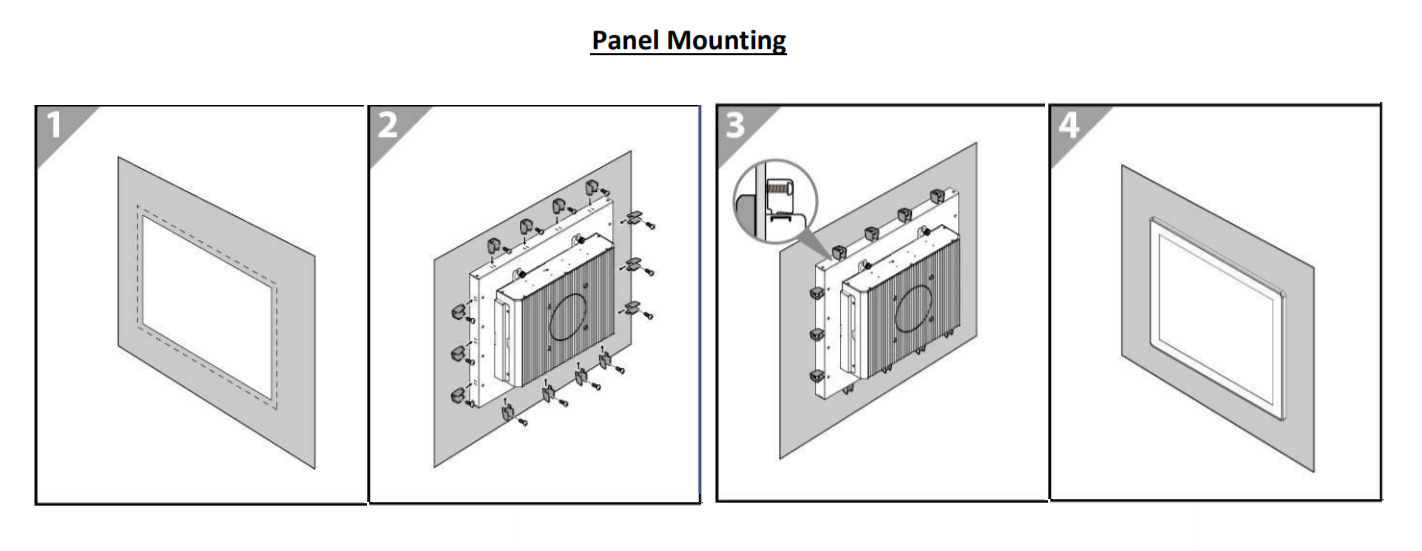 Panel Mounting

1

2

3

4