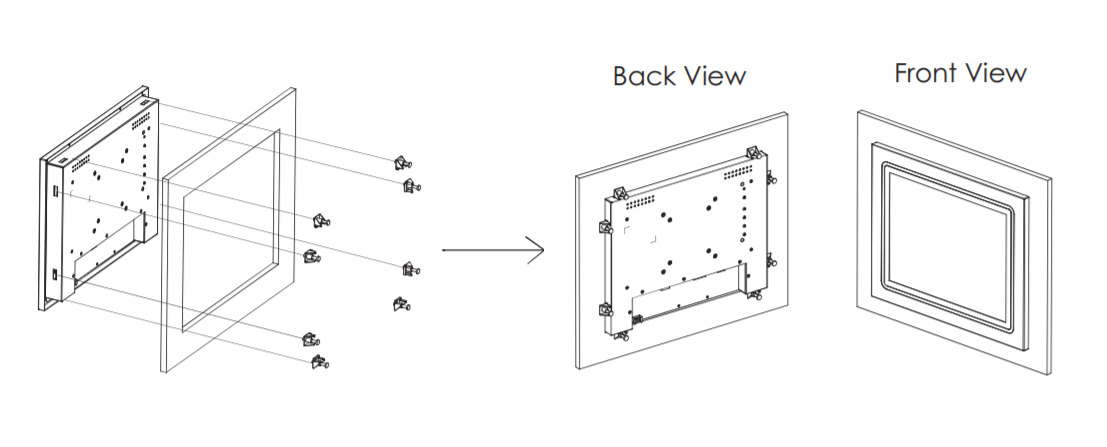 Back View

Front View