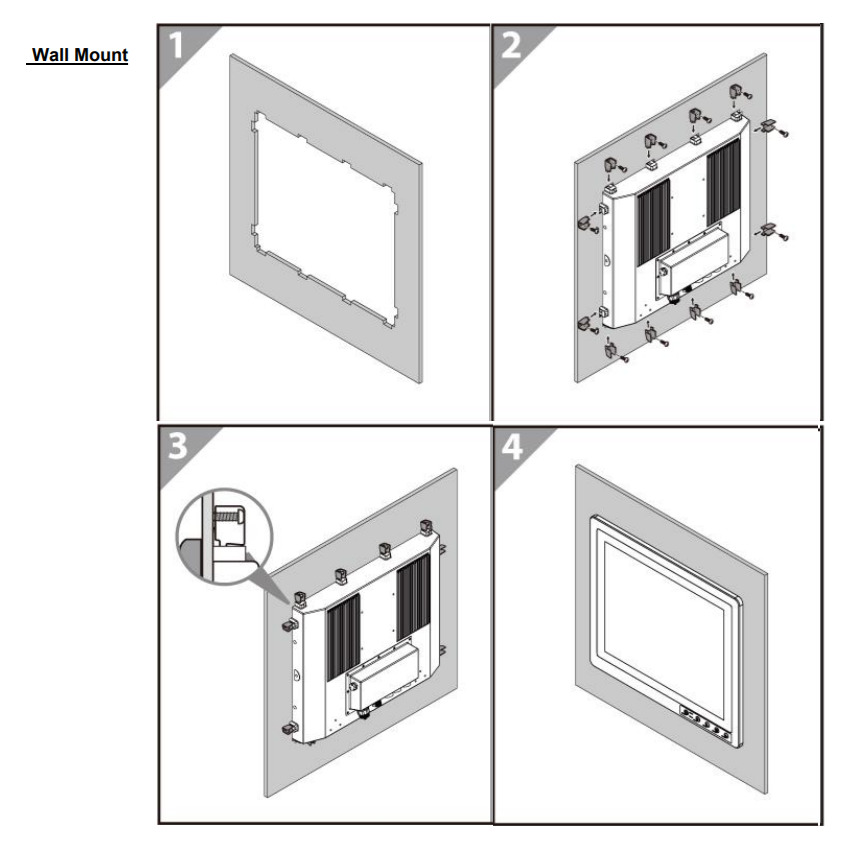 Wall Mount

1

2

3

4