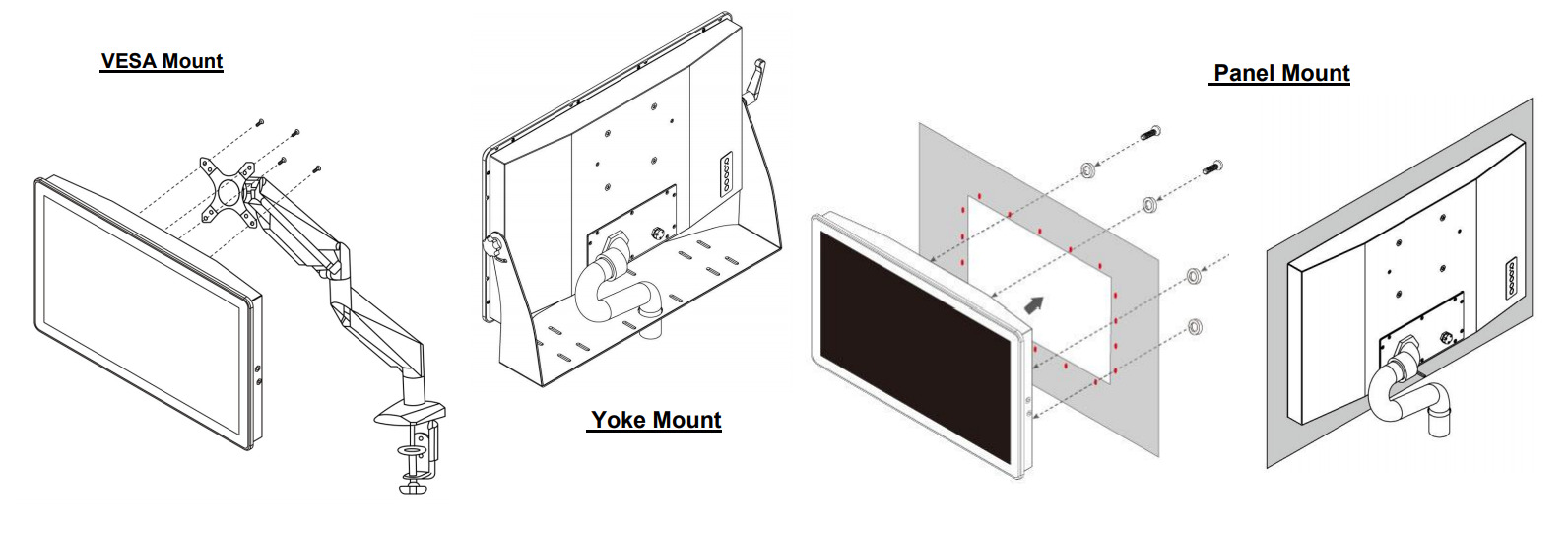 VESA Mount

Yoke Mount

Panel Mount