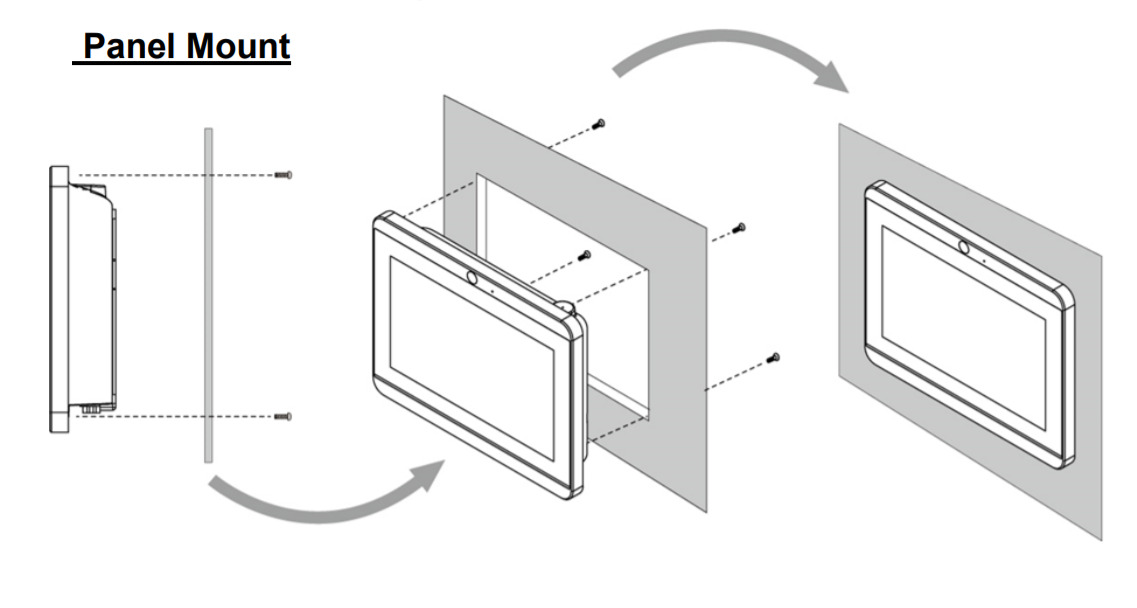 Panel Mount