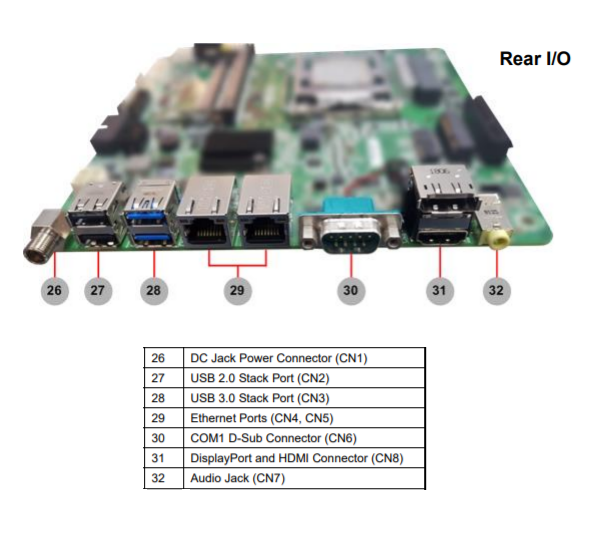 Rear I/O

26 27 28 29 30 31 32

| 26 | DC Jack Power Connector (CN1) |
|---|---|
| 27 | USB 2.0 Stack Port (CN2) |
| 28 | USB 3.0 Stack Port (CN3) |
| 29 | Ethernet Ports (CN4, CN5) |
| 30 | COM1 D-Sub Connector (CN6) |
| 31 | DisplayPort and HDMI Connector (CN8) |
| 32 | Audio Jack (CN7) |