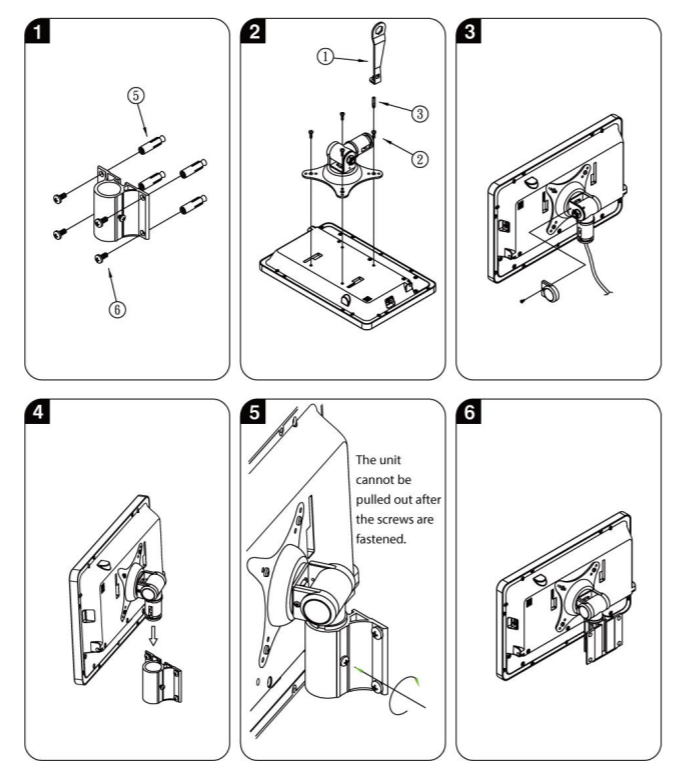 1

⑤

⑥

2

①

③

②

3

4

5

The unit cannot be pulled out after the screws are fastened.

6