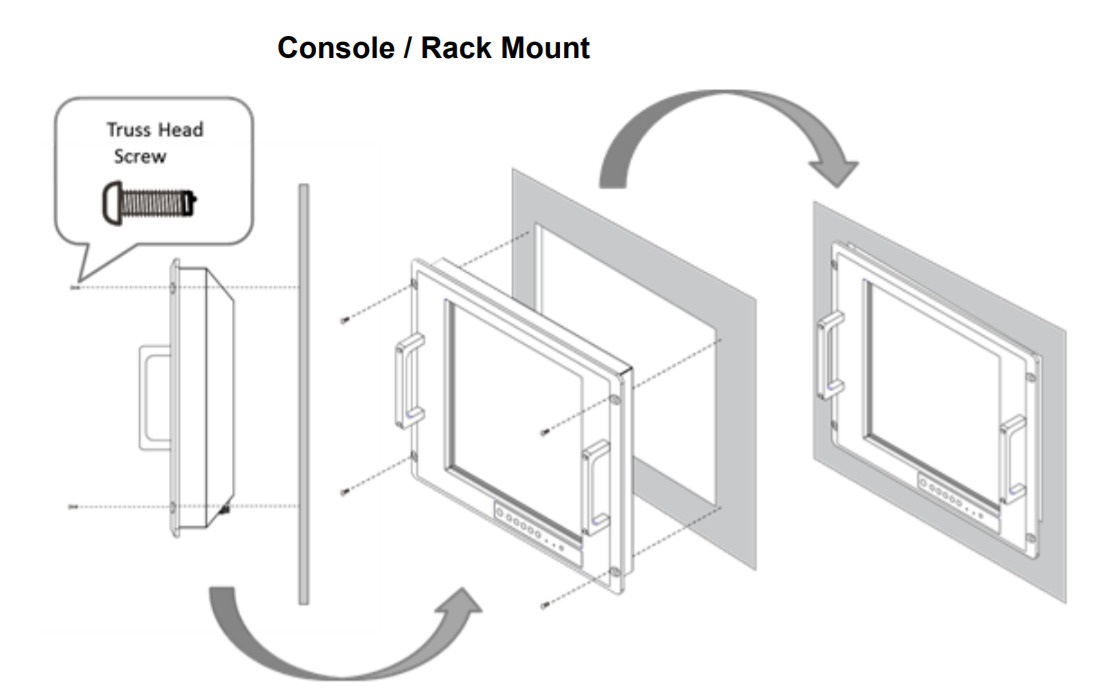 Console / Rack Mount

Truss Head Screw