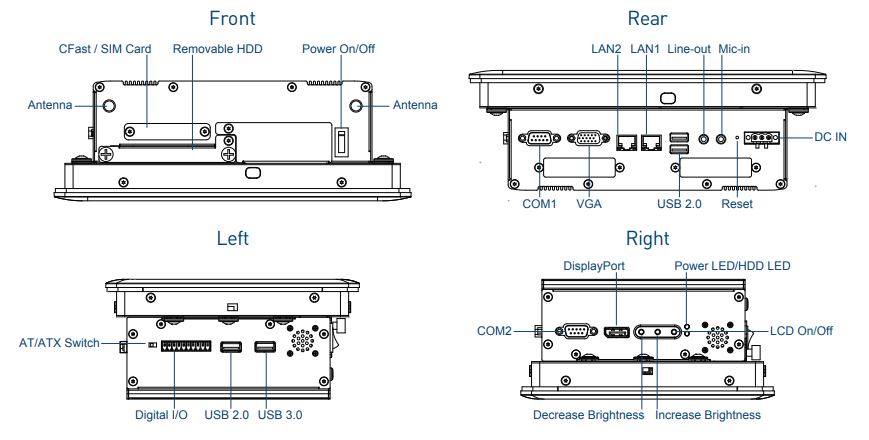 Front

CFast / SIM Card
Removable HDD
Power On/Off
Antenna
Antenna

Rear

LAN2
LAN1
Line-out
Mic-in
DC IN
COM1
VGA
USB 2.0
Reset

Left

AT/ATX Switch
Digital I/O
USB 2.0
USB 3.0

Right

DisplayPort
Power LED/HDD LED
COM2
LCD On/Off
Decrease Brightness
Increase Brightness