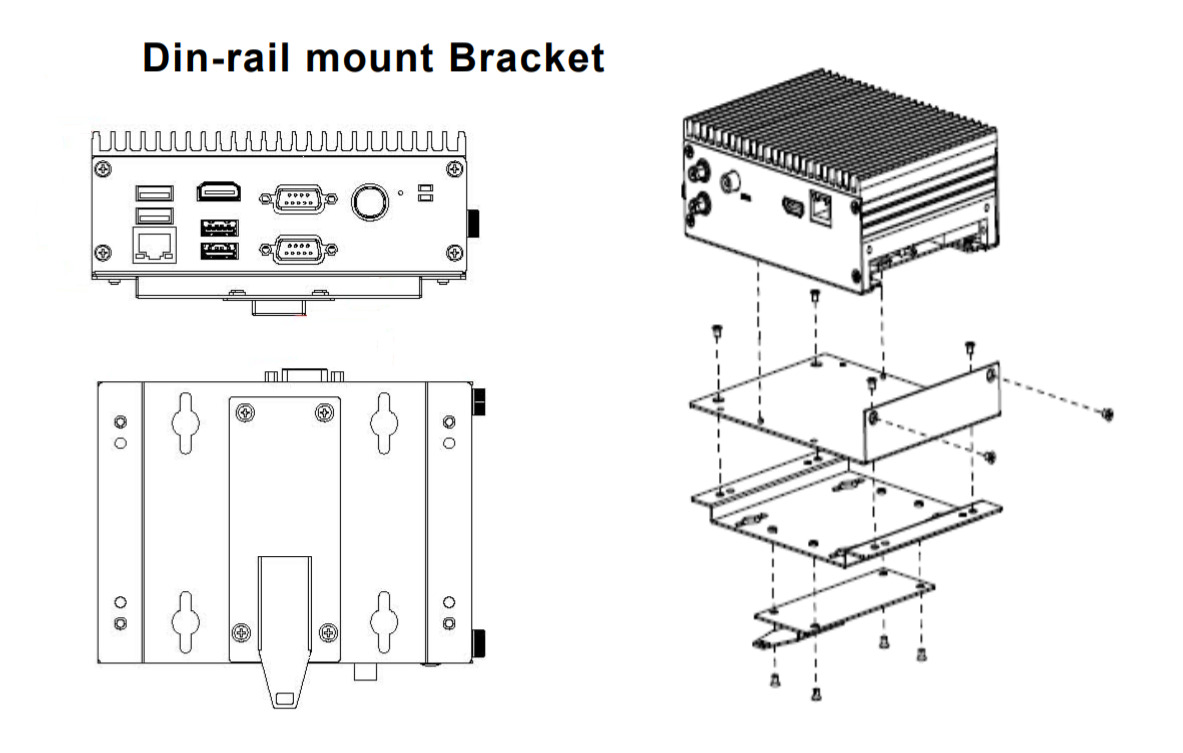 Din-rail mount Bracket