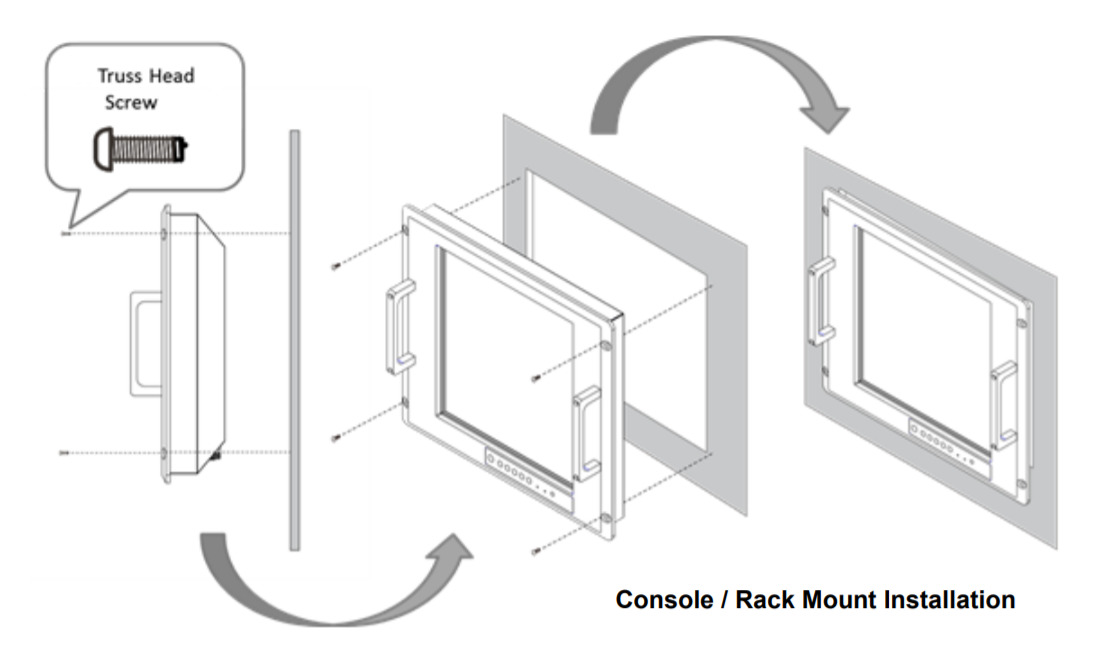 Truss Head Screw

Console / Rack Mount Installation