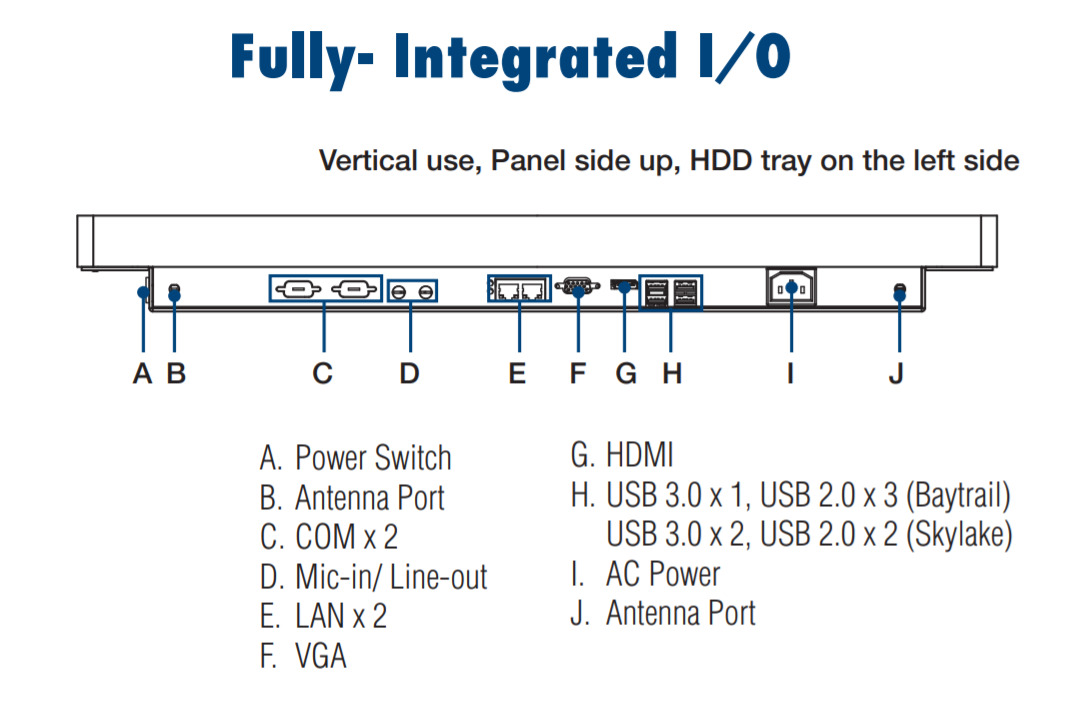 Fully- Integrated I/O

Vertical use, Panel side up, HDD tray on the left side

A B C D E F G H I J

A. Power Switch
B. Antenna Port
C. COM x 2
D. Mic-in/ Line-out
E. LAN x 2
F. VGA

G. HDMI
H. USB 3.0 x 1, USB 2.0 x 3 (Baytrail)
USB 3.0 x 2, USB 2.0 x 2 (Skylake)
I. AC Power
J. Antenna Port