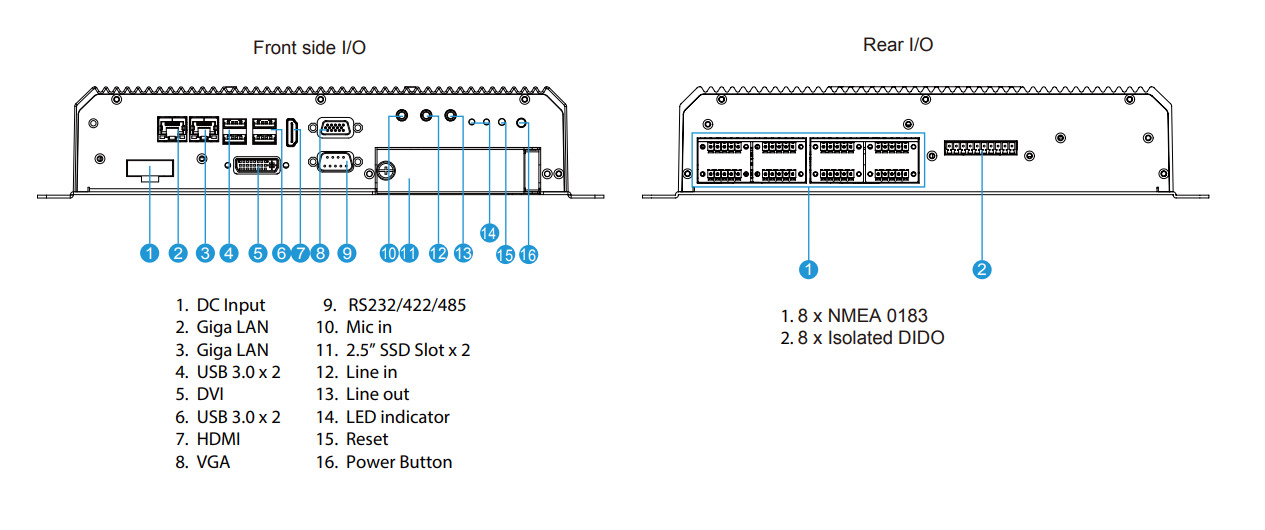 Front side I/O

1 2 3 4 5 6 7 8 9 10 11 12 13 14 15 16

1. DC Input
2. Giga LAN
3. Giga LAN
4. USB 3.0 x 2
5. DVI
6. USB 3.0 x 2
7. HDMI
8. VGA

9. RS232/422/485
10. Mic in
11. 2.5" SSD Slot x 2
12. Line in
13. Line out
14. LED indicator
15. Reset
16. Power Button

Rear I/O

1 2

1. 8 x NMEA 0183
2. 8 x Isolated DIDO