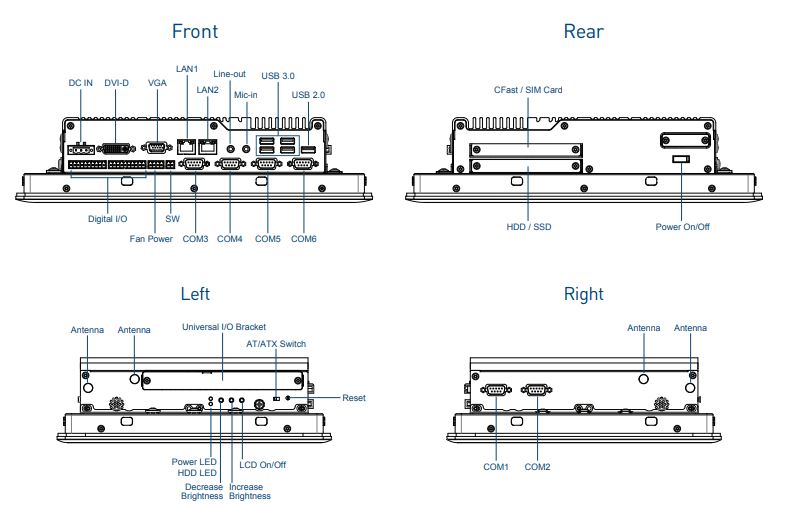 Front

DC IN DVI-D VGA LAN1 LAN2 Line-out Mic-in USB 3.0 USB 2.0

Digital I/O Fan Power SW COM3 COM4 COM5 COM6

Rear

CFast / SIM Card

HDD / SSD Power On/Off

Left

Antenna Antenna Universal I/O Bracket AT/ATX Switch Reset

Power LED HDD LED Decrease Brightness Increase Brightness LCD On/Off

Right

Antenna Antenna

COM1 COM2