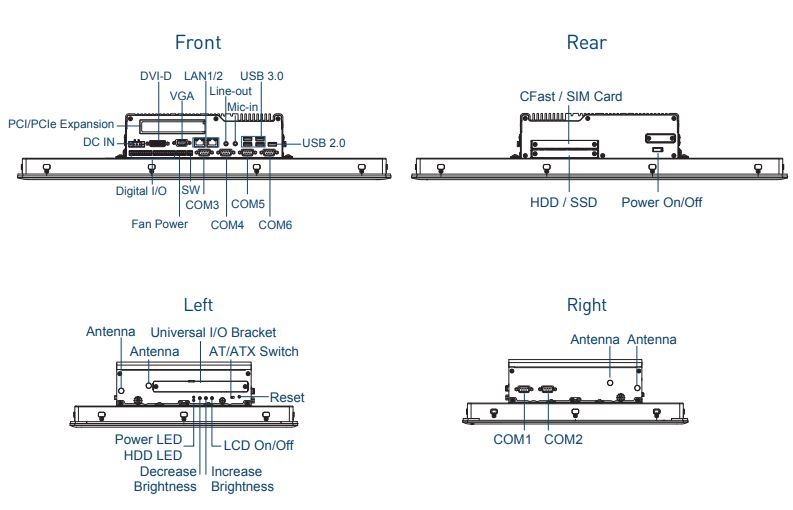 Front

DVI-D
LAN1/2
USB 3.0
VGA
Line-out
Mic-in
PCI/PCIe Expansion
DC IN
USB 2.0
Digital I/O
SW
COM3
COM5
Fan Power
COM4
COM6

Rear

CFast / SIM Card
HDD / SSD
Power On/Off

Left

Antenna
Universal I/O Bracket
Antenna
AT/ATX Switch
Reset
Power LED
HDD LED
LCD On/Off
Decrease Brightness
Increase Brightness

Right

Antenna
Antenna
COM1
COM2