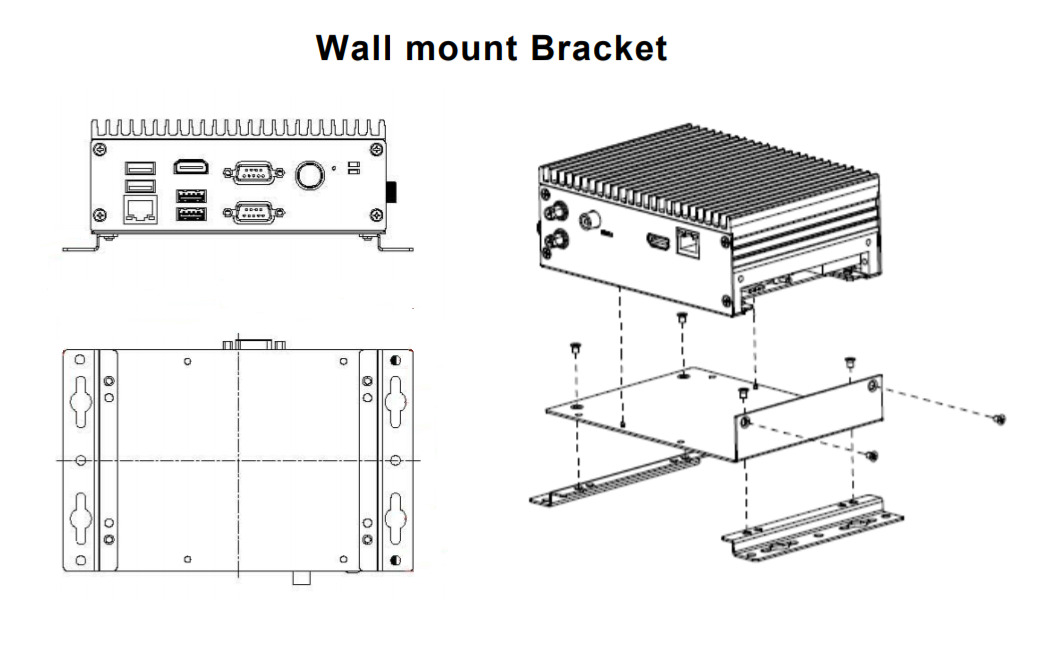 Wall mount Bracket