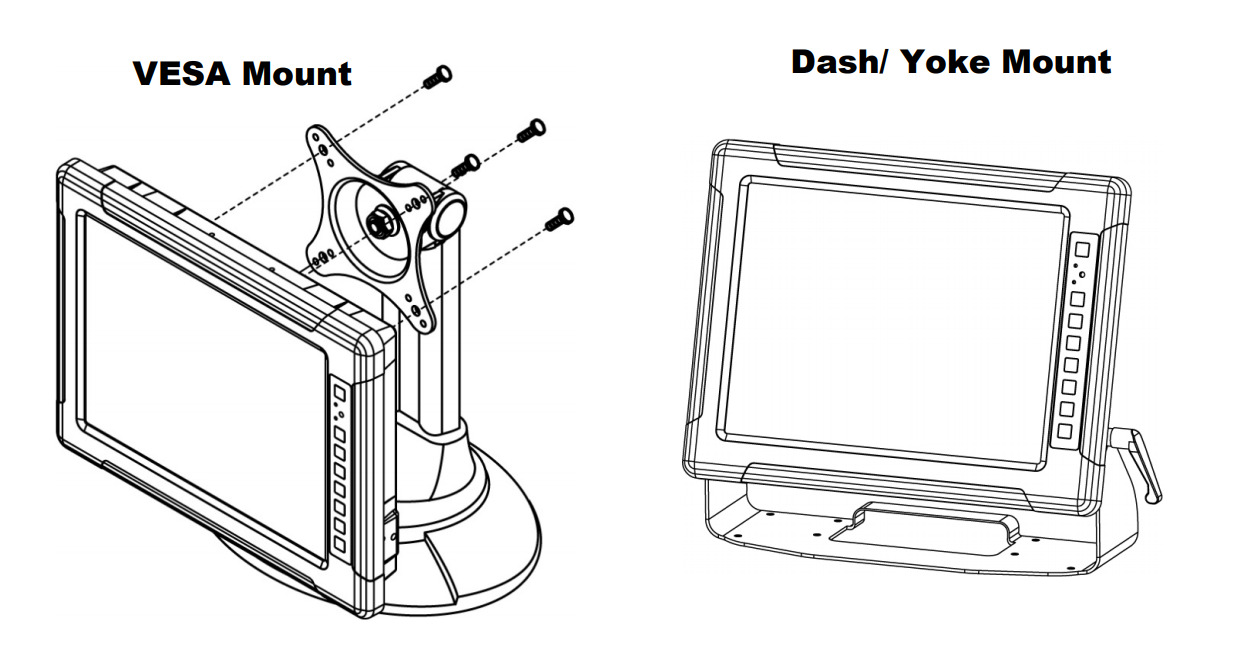 VESA Mount

Dash/ Yoke Mount