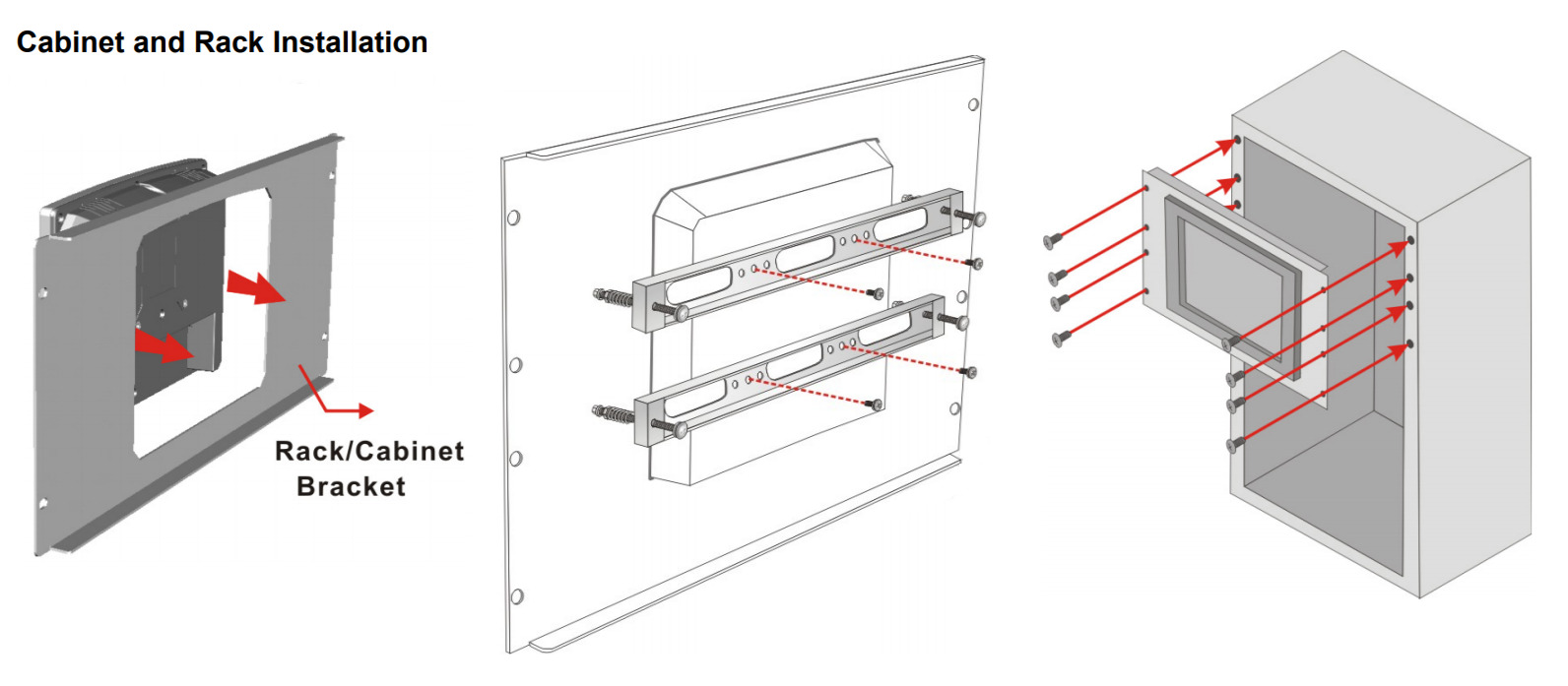 Cabinet and Rack Installation

Rack/Cabinet Bracket