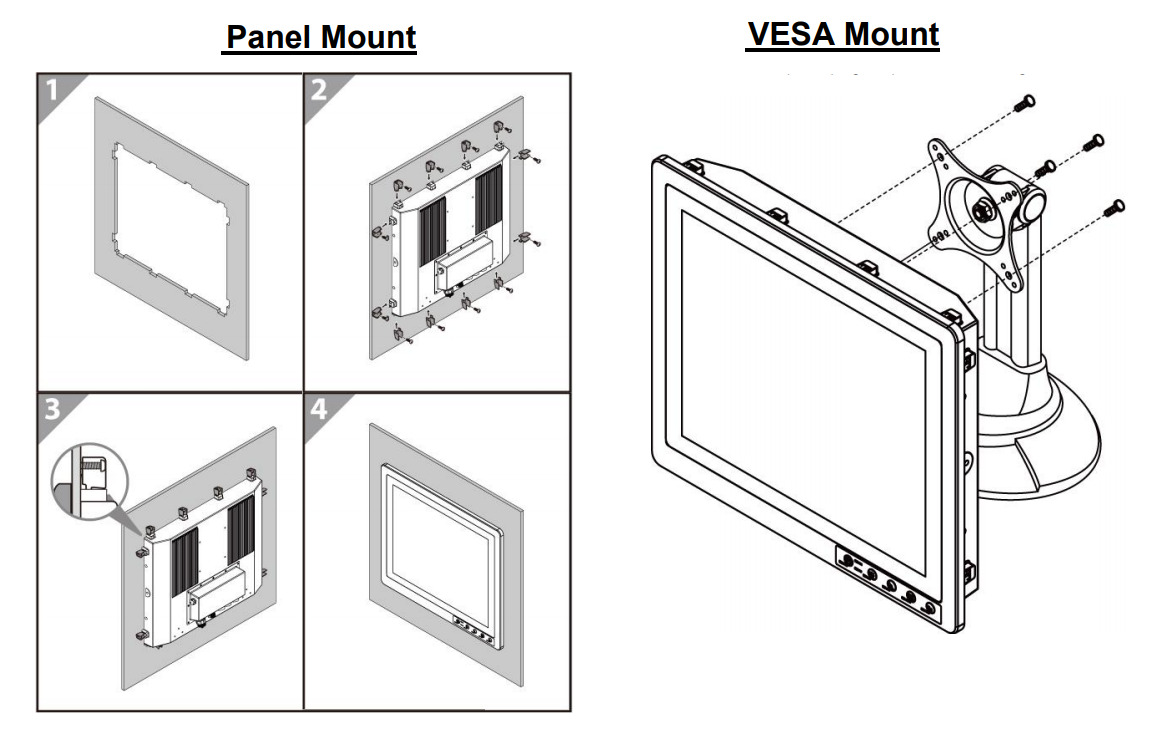 Panel Mount

1

2

3

4

VESA Mount