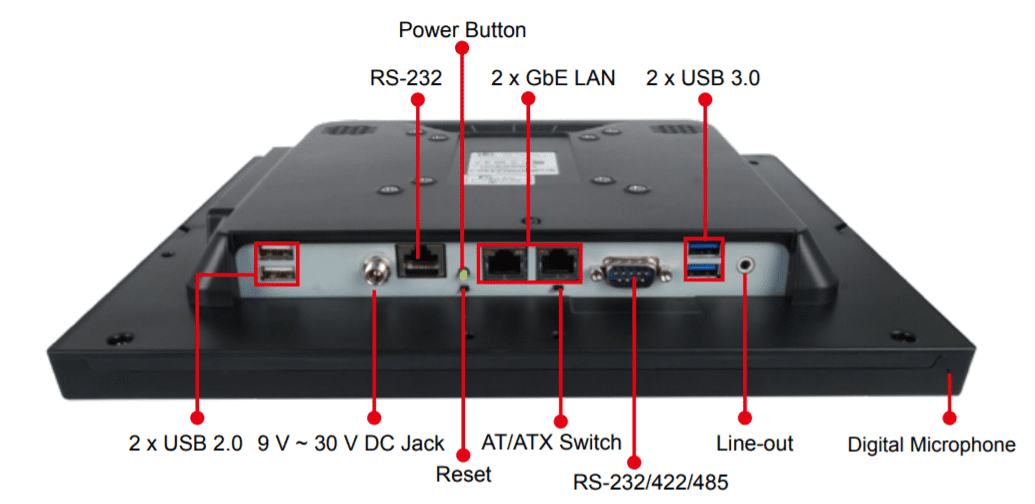 Power Button
RS-232
2 x GbE LAN
2 x USB 3.0
2 x USB 2.0
9 V ~ 30 V DC Jack
Reset
AT/ATX Switch
RS-232/422/485
Line-out
Digital Microphone