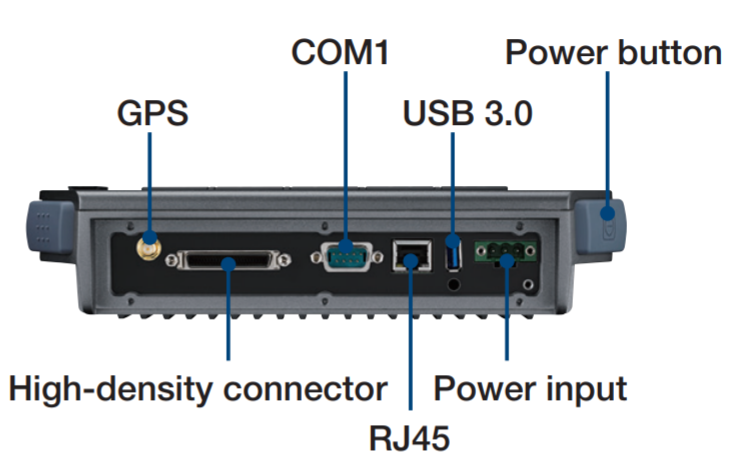 COM1
Power button
GPS
USB 3.0
High-density connector
Power input
RJ45