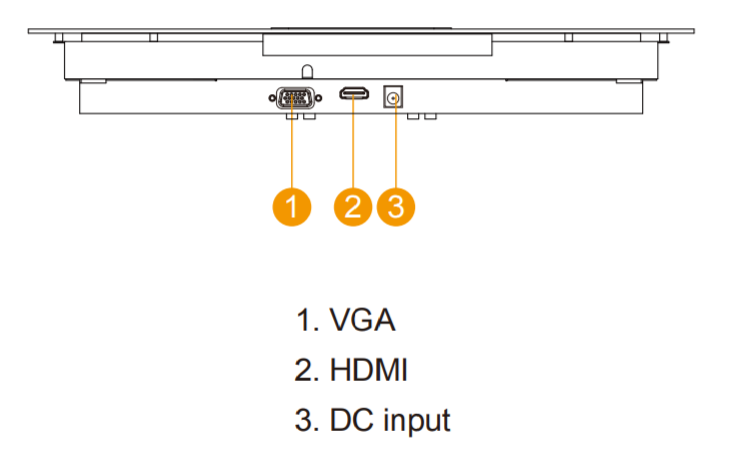 1 2 3

1. VGA
2. HDMI
3. DC input