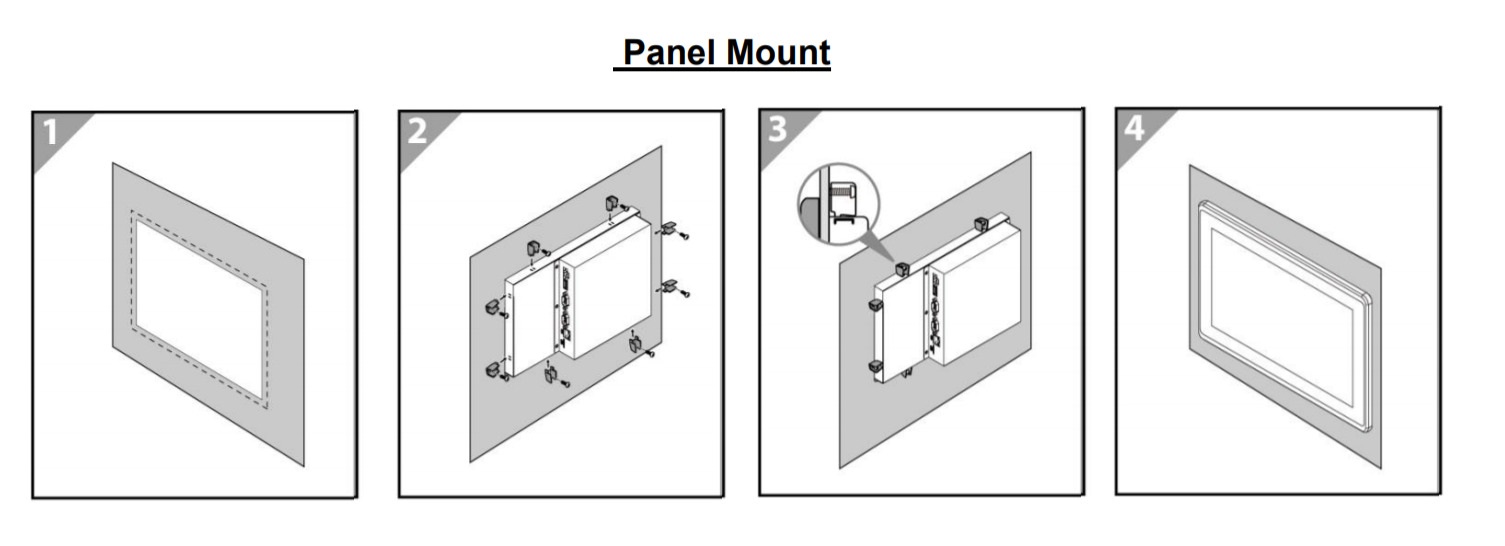 Panel Mount

1

2

3

4