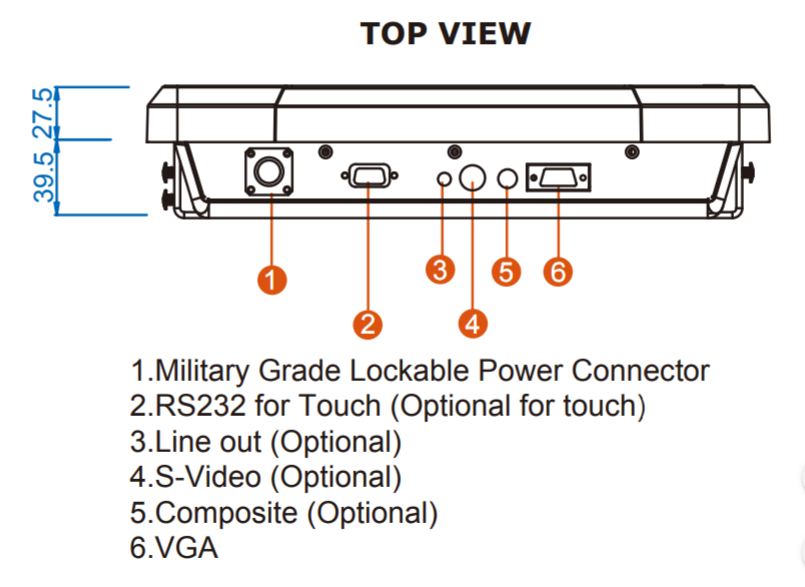 TOP VIEW

27.5
39.5

1
2
3
4
5
6

1.Military Grade Lockable Power Connector
2.RS232 for Touch (Optional for touch)
3.Line out (Optional)
4.S-Video (Optional)
5.Composite (Optional)
6.VGA