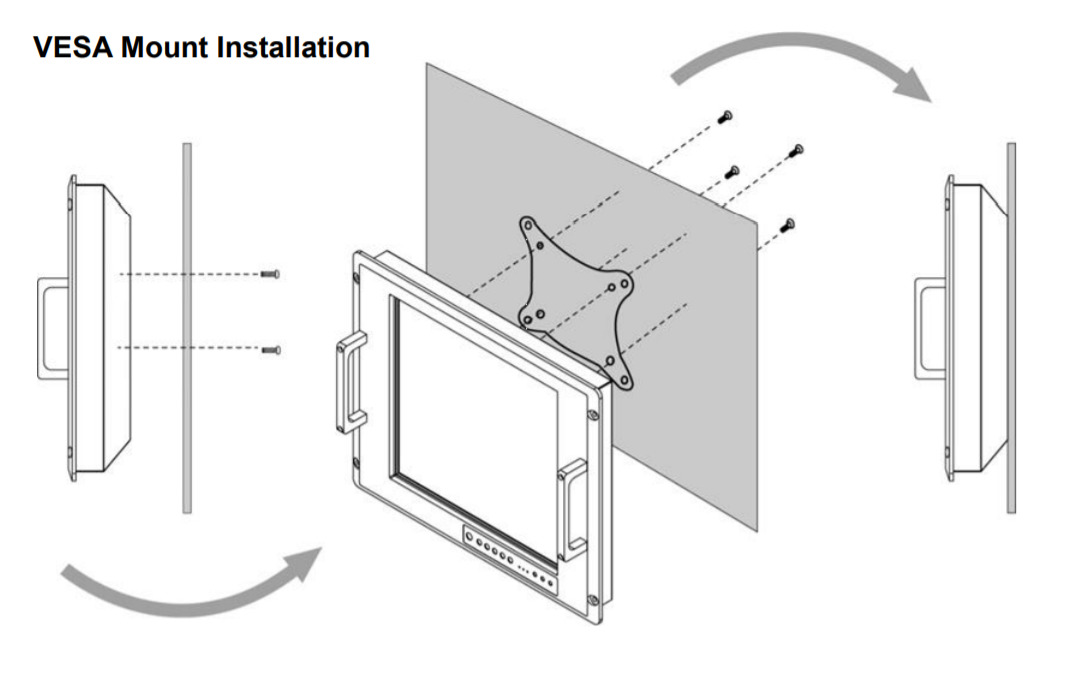 VESA Mount Installation