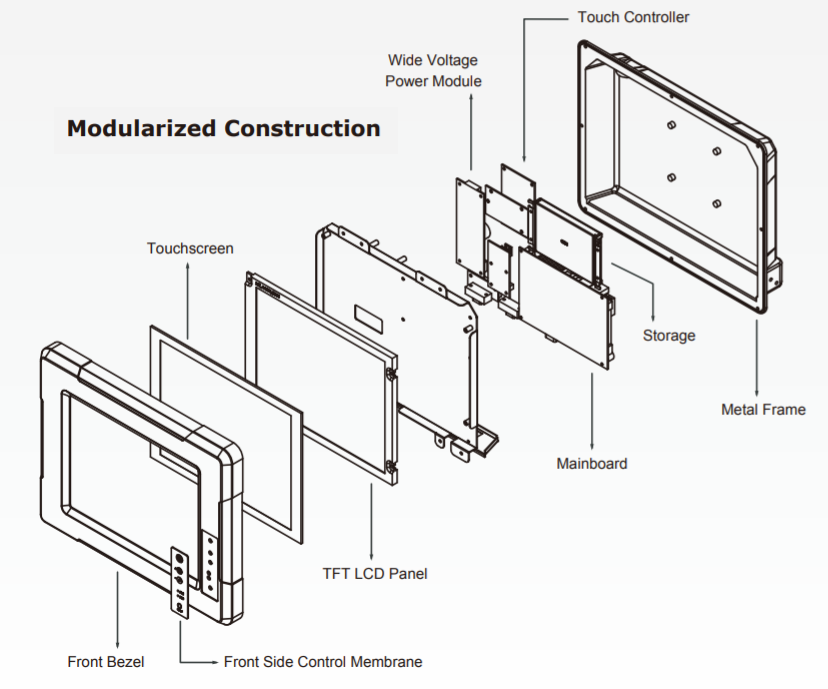 Modularized Construction

Touch Controller

Wide Voltage
Power Module

Touchscreen

Storage

Metal Frame

Mainboard

TFT LCD Panel

Front Bezel

Front Side Control Membrane