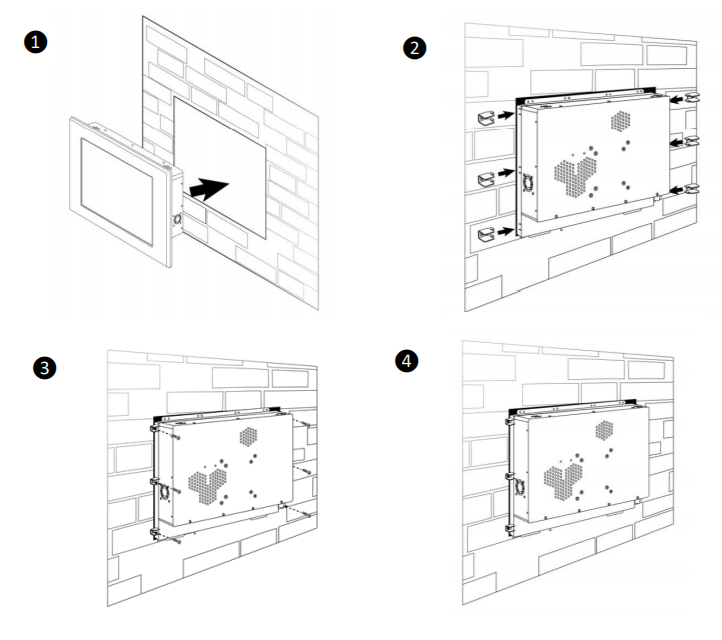 1

2

3

4