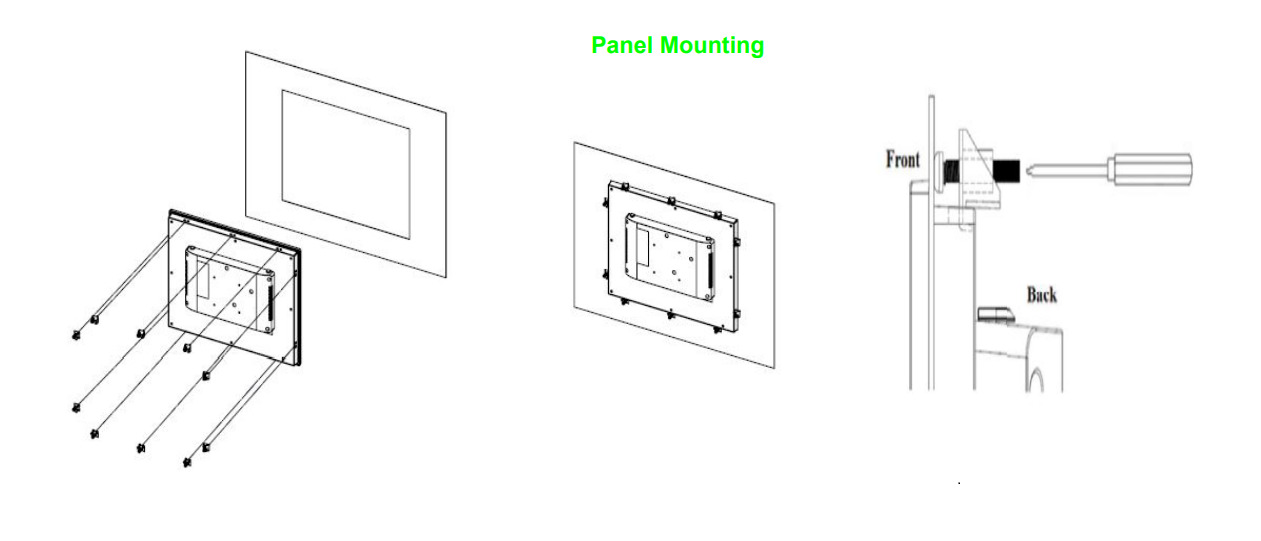 Panel Mounting

Front

Back