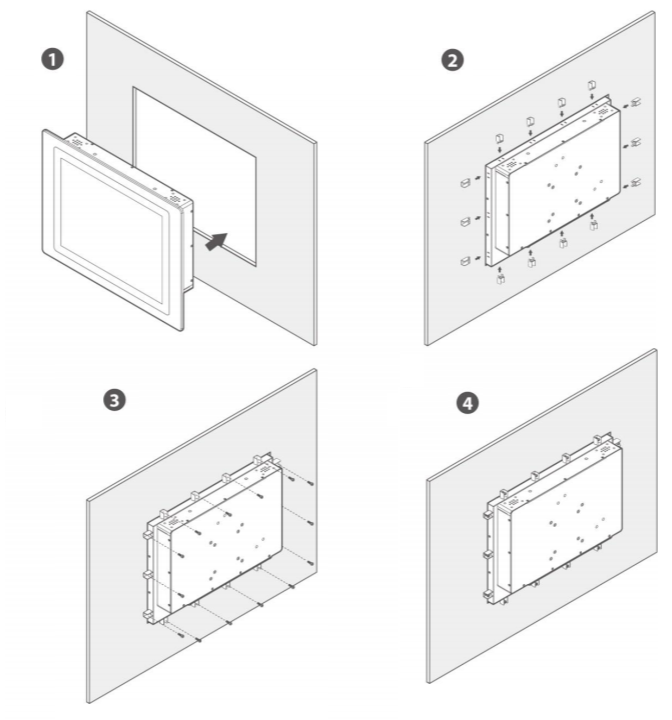 1

2

3

4