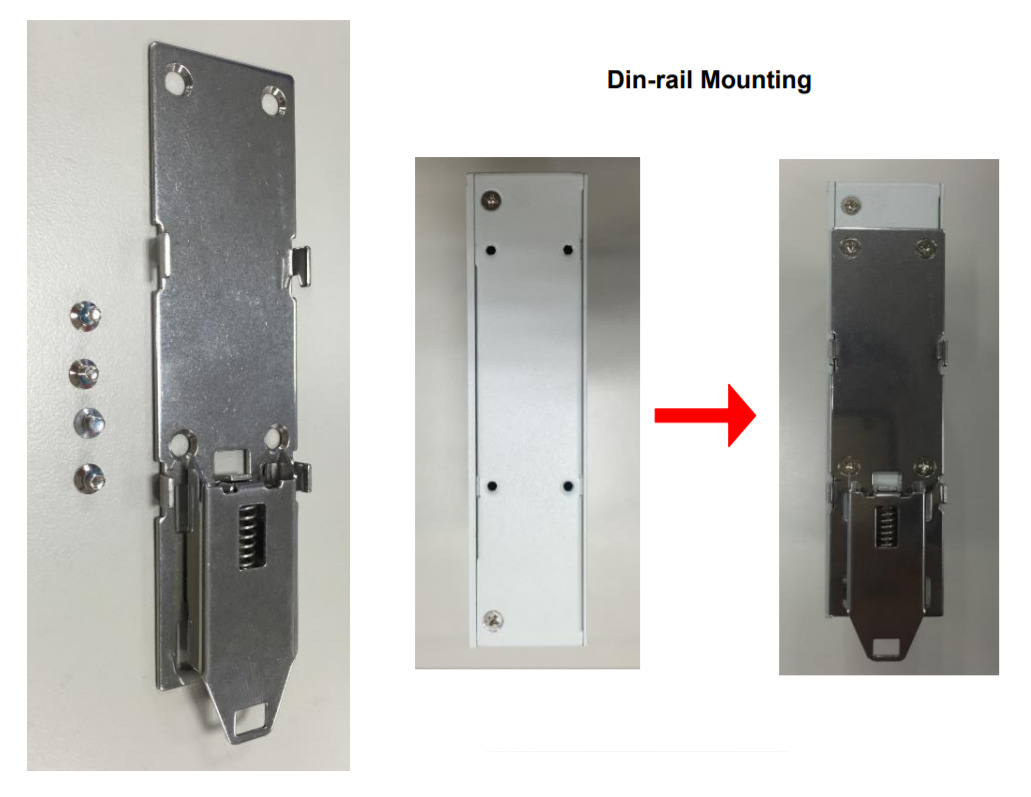 Din-rail Mounting