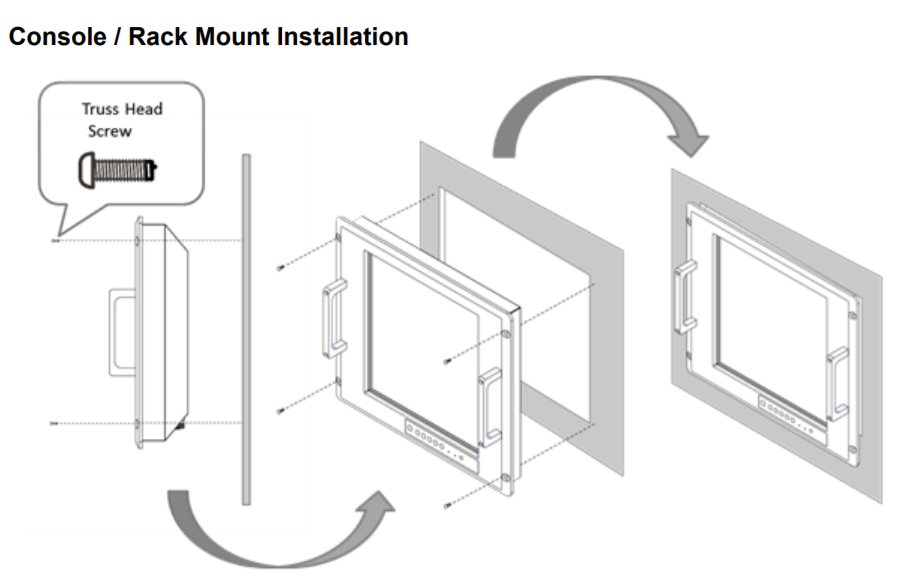 Console / Rack Mount Installation

Truss Head Screw