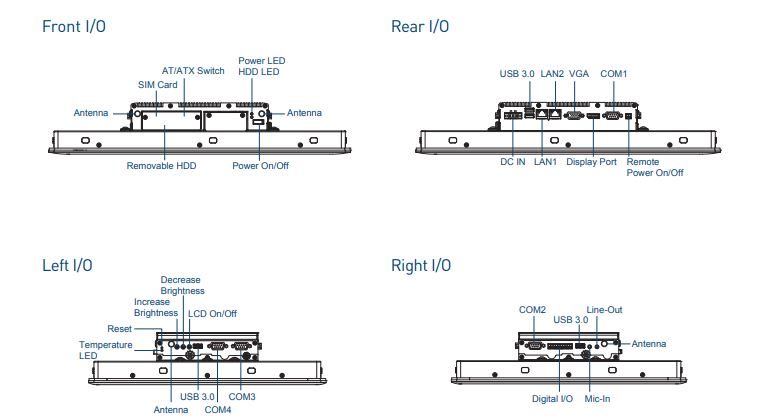 Front I/O

Power LED
HDD LED
AT/ATX Switch
SIM Card
Antenna
Antenna
Removable HDD
Power On/Off

Rear I/O

USB 3.0
LAN2
VGA
COM1
DC IN
LAN1
Display Port
Remote Power On/Off

Left I/O

Decrease Brightness
Increase Brightness
LCD On/Off
Reset
Temperature LED
USB 3.0
COM3
Antenna
COM4

Right I/O

COM2
USB 3.0
Line-Out
Antenna
Digital I/O
Mic-In