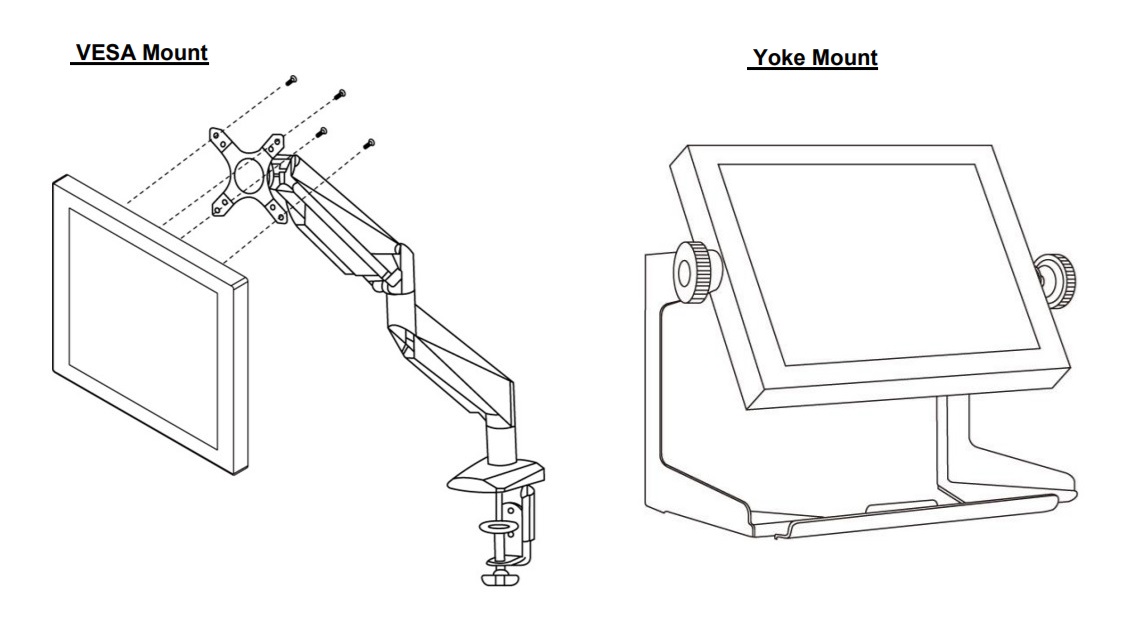 VESA Mount

Yoke Mount