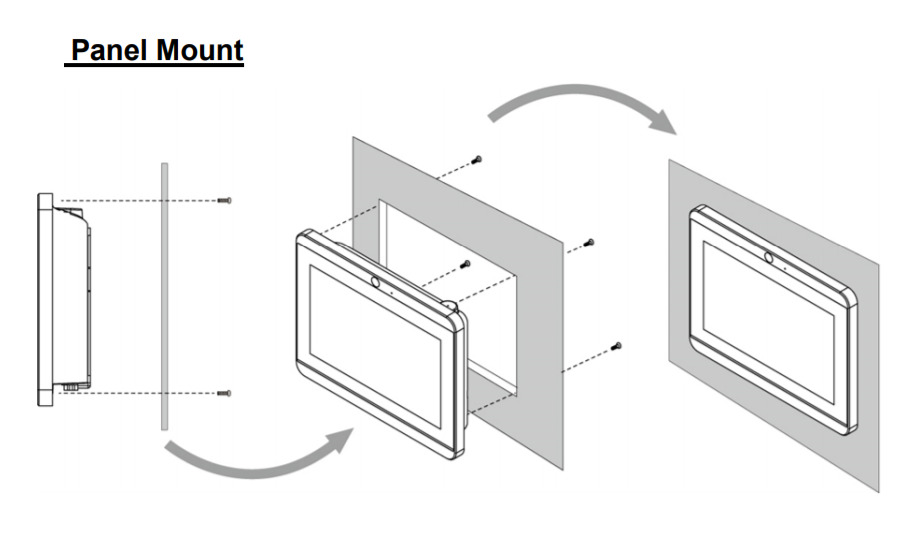 Panel Mount