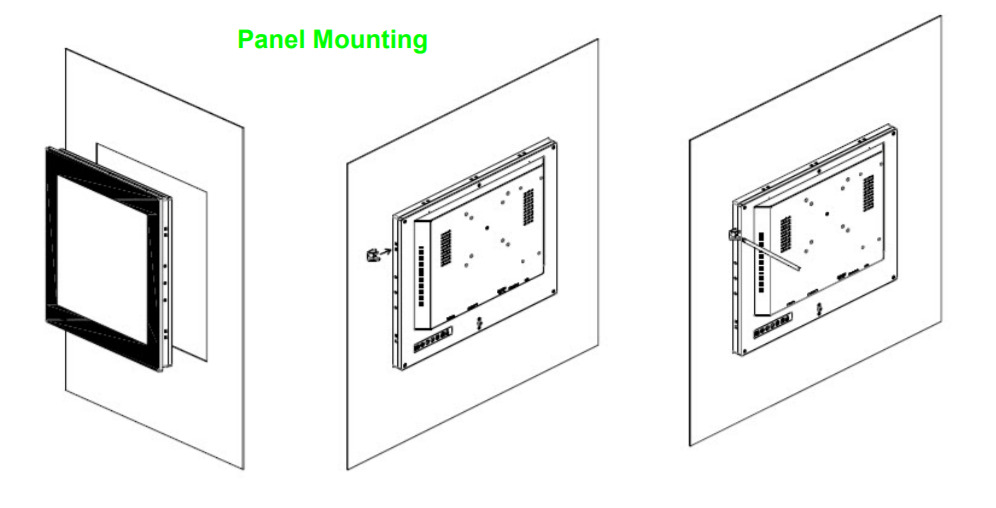 Panel Mounting