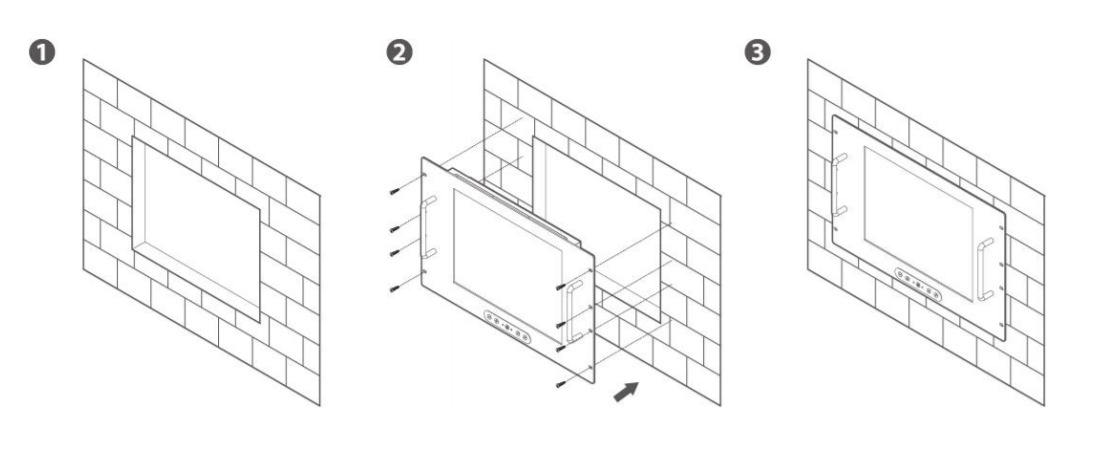 ❶

❷

❸