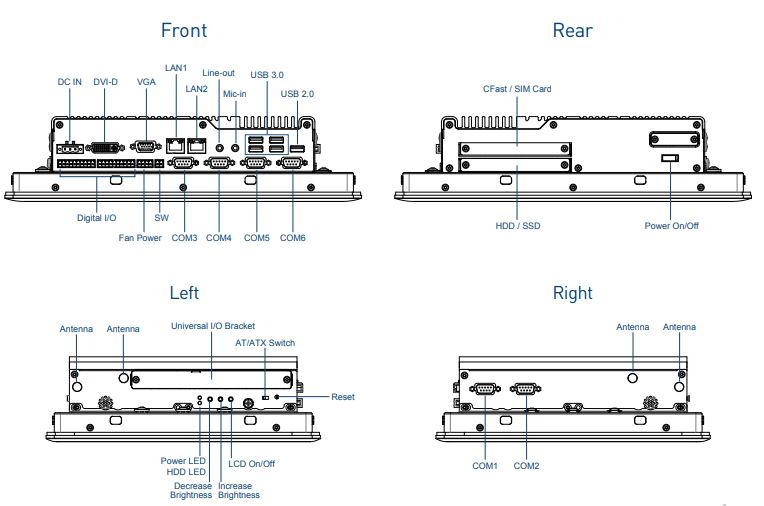 Front

DC IN DVI-D VGA LAN1 LAN2 Line-out Mic-in USB 3.0 USB 2.0

Digital I/O Fan Power SW COM3 COM4 COM5 COM6

Rear

CFast / SIM Card

HDD / SSD Power On/Off

Left

Antenna Antenna Universal I/O Bracket AT/ATX Switch Reset

Power LED HDD LED Decrease Brightness Increase Brightness LCD On/Off

Right

Antenna Antenna

COM1 COM2