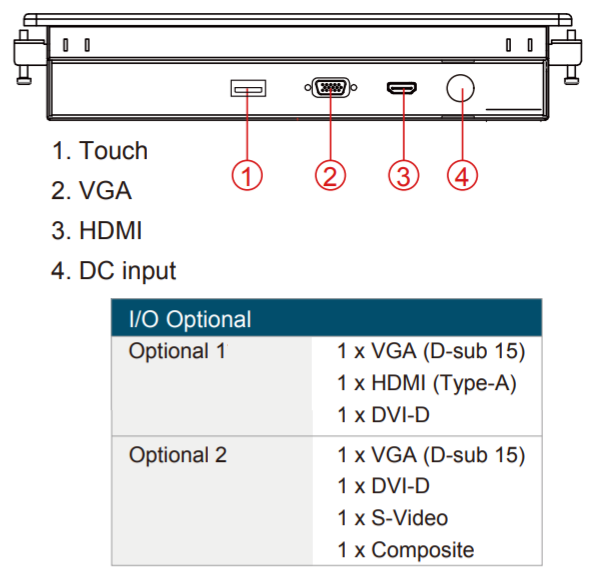 1
2
3
4

1. Touch
2. VGA
3. HDMI
4. DC input

| I/O Optional | |
|---|---|
| Optional 1 | 1 x VGA (D-sub 15)<br>1 x HDMI (Type-A)<br>1 x DVI-D |
| Optional 2 | 1 x VGA (D-sub 15)<br>1 x DVI-D<br>1 x S-Video<br>1 x Composite |