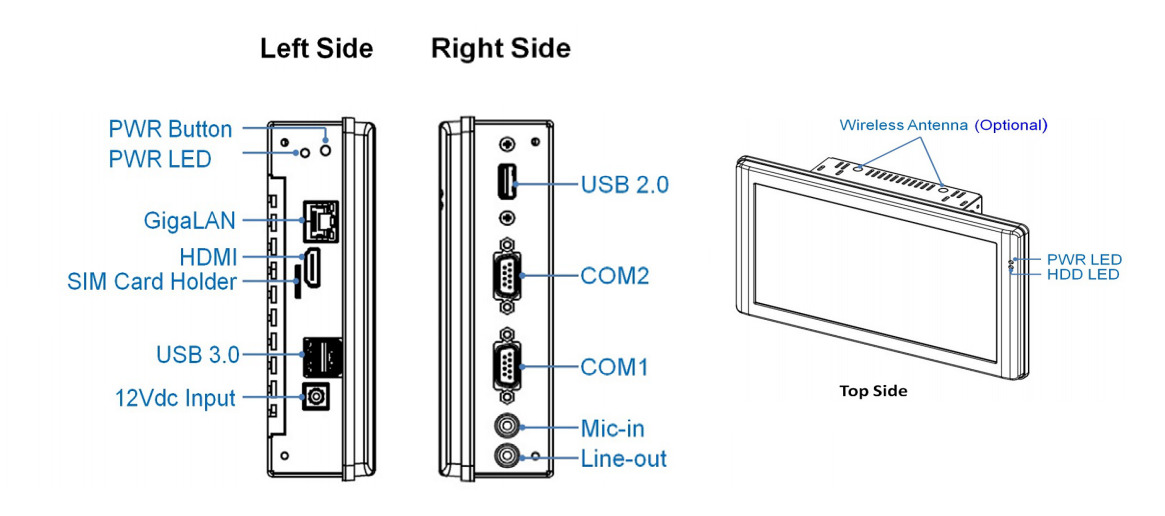 Left Side

Right Side

PWR Button
PWR LED
GigaLAN
HDMI
SIM Card Holder
USB 3.0
12Vdc Input

USB 2.0
COM2
COM1
Mic-in
Line-out

Wireless Antenna (Optional)

PWR LED
HDD LED

Top Side