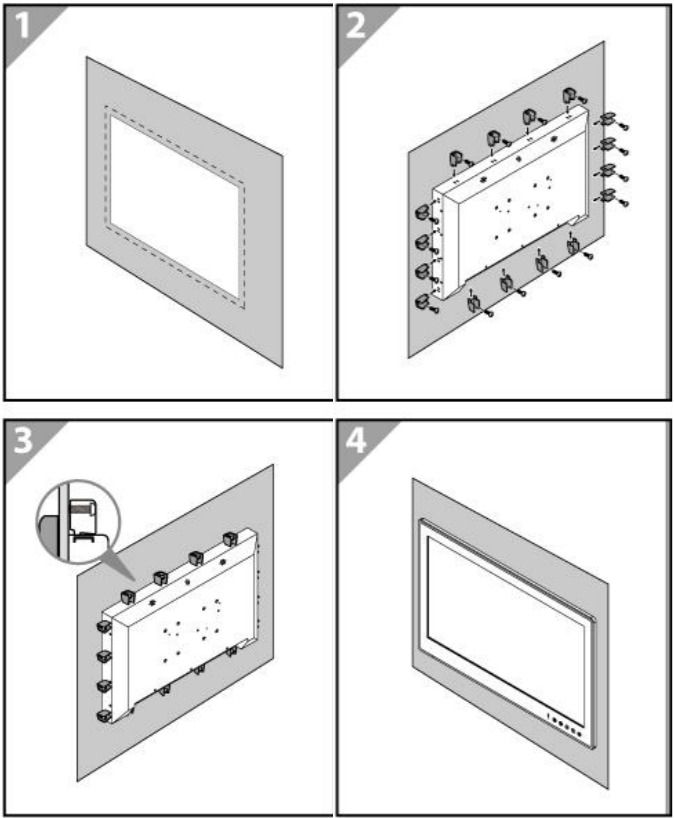 1

2

3

4