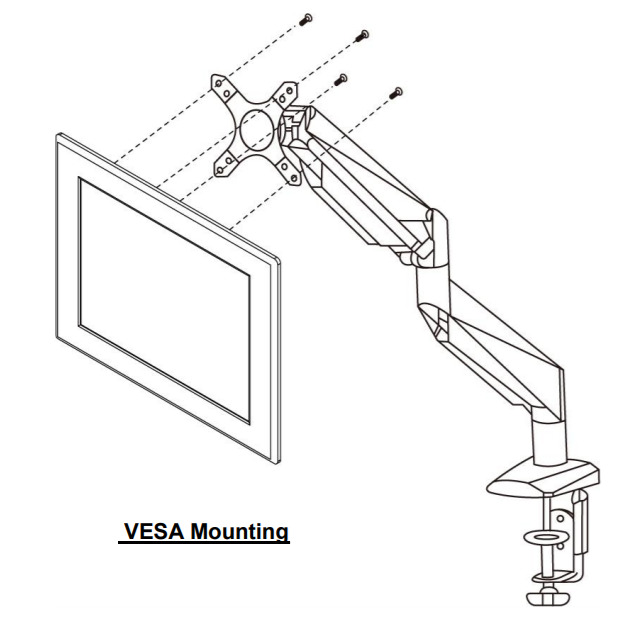 VESA Mounting