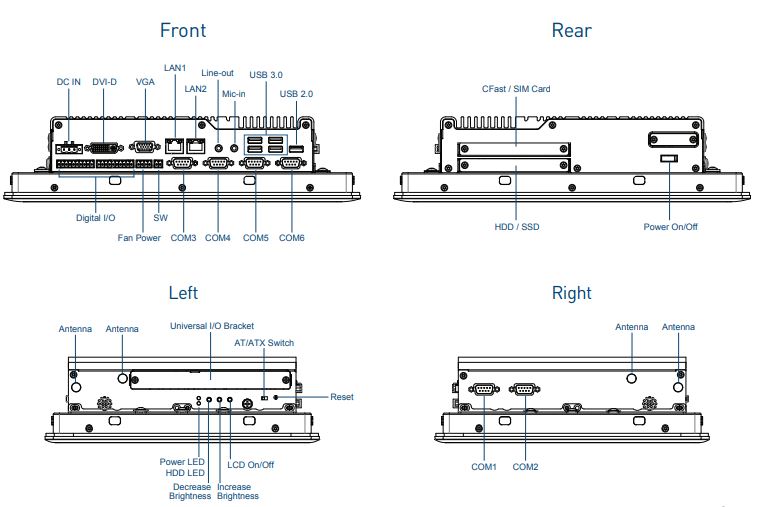 Front

DC IN
DVI-D
VGA
LAN1
LAN2
Line-out
Mic-in
USB 3.0
USB 2.0
Digital I/O
Fan Power
SW
COM3
COM4
COM5
COM6

Rear

CFast / SIM Card
HDD / SSD
Power On/Off

Left

Antenna
Antenna
Universal I/O Bracket
AT/ATX Switch
Reset
Power LED
HDD LED
Decrease Brightness
Increase Brightness
LCD On/Off

Right

Antenna
Antenna
COM1
COM2